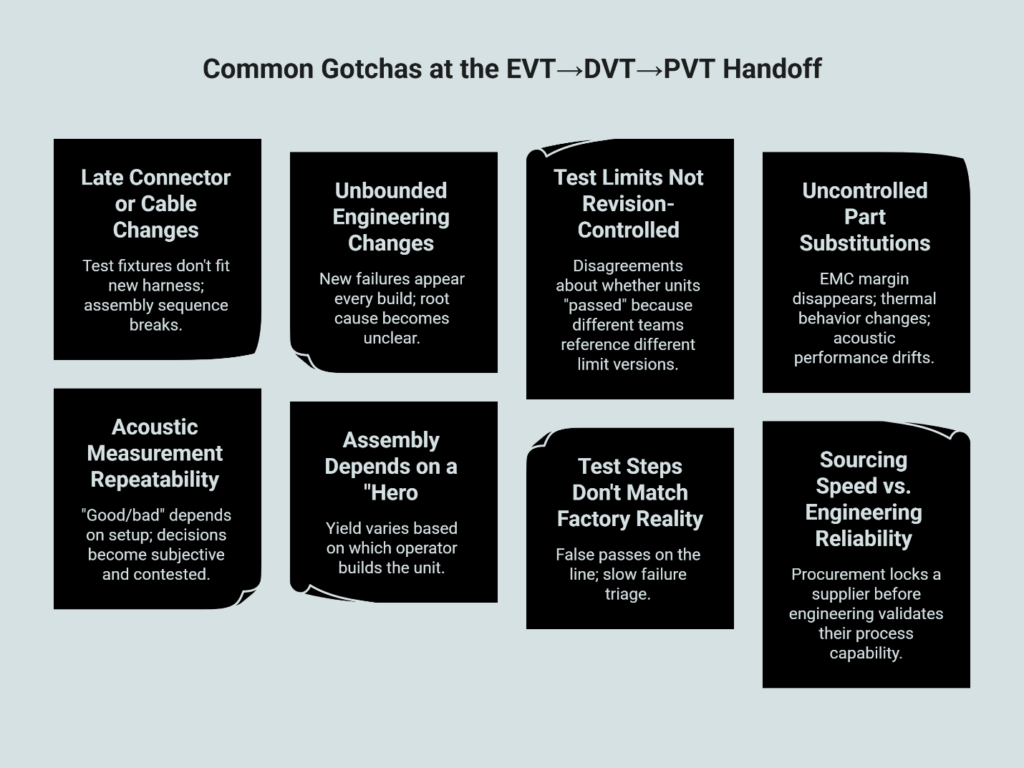 Common Gotchas at the EVT→DVT→PVT Handoff

Late Connector or Cable Changes

Test fixtures don't fit new harness; assembly sequence breaks.

Unbounded Engineering Changes

New failures appear every build; root cause becomes unclear.

Test Limits Not Revision-Controlled

Disagreements about whether units "passed" because different teams reference different limit versions.

Uncontrolled Part Substitutions

EMC margin disappears; thermal behavior changes; acoustic performance drifts.

Acoustic Measurement Repeatability

"Good/bad" depends on setup; decisions become subjective and contested.

Assembly Depends on a "Hero

Yield varies based on which operator builds the unit.

Test Steps Don't Match Factory Reality

False passes on the line; slow failure triage.

Sourcing Speed vs. Engineering Reliability

Procurement locks a supplier before engineering validates their process capability.